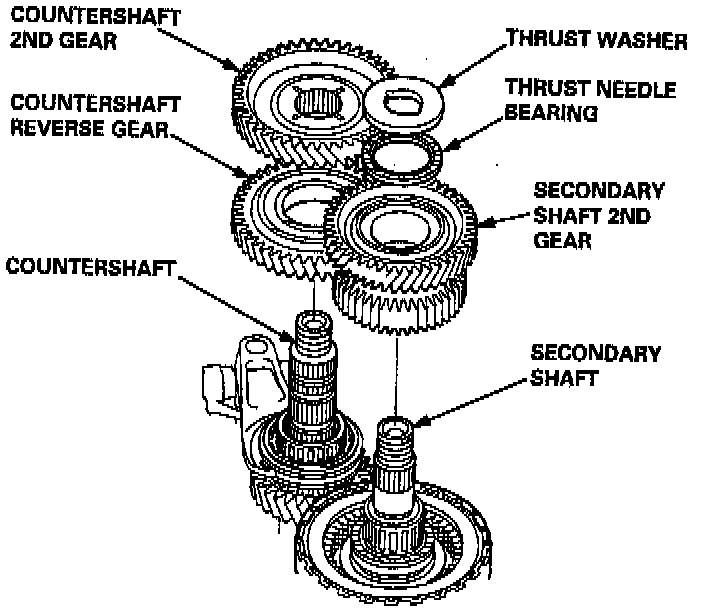 COUNTERSHAFT 2ND GEAR

THRUST WASHER

THRUST NEEDLE BEARING

COUNTERSHAFT REVERSE GEAR

SECONDARY SHAFT 2ND GEAR

COUNTERSHAFT

SECONDARY SHAFT