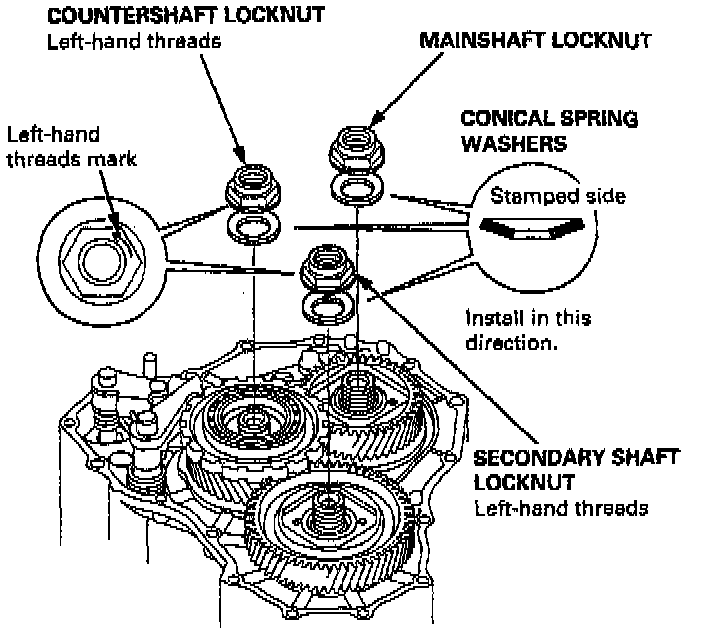 COUNTERSHAFT LOCKNUT
Left-hand threads

MAINSHAFT LOCKNUT

Left-hand threads mark

CONICAL SPRING WASHERS

Stamped side

Install in this direction.

SECONDARY SHAFT LOCKNUT
Left-hand threads