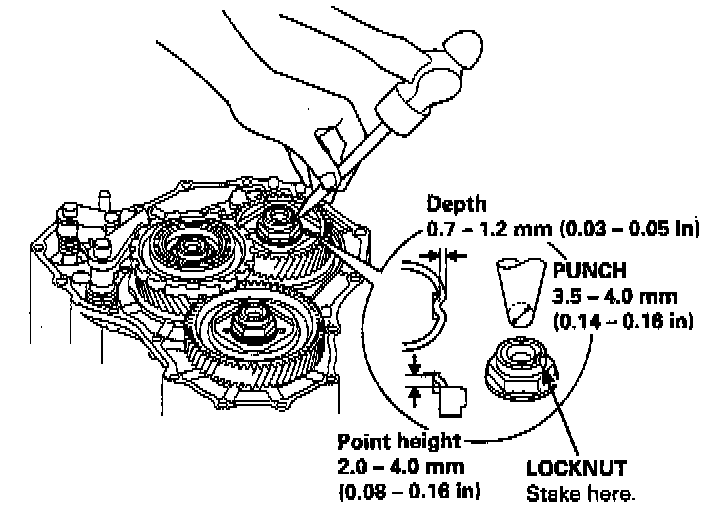 Depth
0.7 – 1.2 mm (0.03 – 0.05 in)

PUNCH
3.5 – 4.0 mm
(0.14 – 0.16 in)

Point height
2.0 – 4.0 mm
(0.08 – 0.16 in)

LOCKNUT
Stake here.