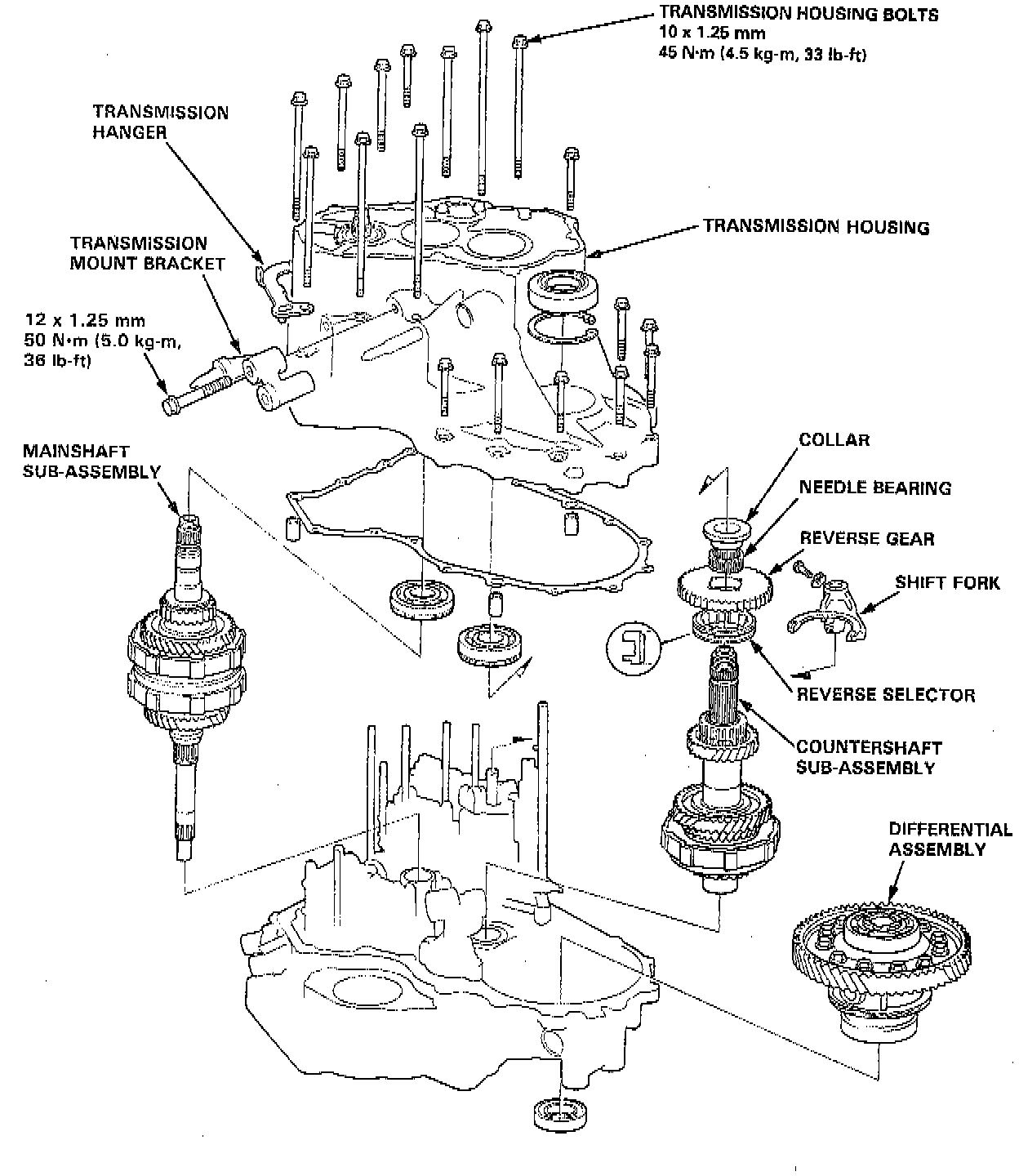 TRANSMISSION HOUSING BOLTS
10 x 1.25 mm
45 N·m (4.5 kg-m, 33 lb-ft)

TRANSMISSION HANGER

TRANSMISSION HOUSING

TRANSMISSION MOUNT BRACKET

12 x 1.25 mm
50 N·m (5.0 kg-m, 36 lb-ft)

MAINSHAFT SUB-ASSEMBLY

COLLAR

NEEDLE BEARING

REVERSE GEAR

SHIFT FORK

REVERSE SELECTOR

COUNTERSHAFT SUB-ASSEMBLY

DIFFERENTIAL ASSEMBLY