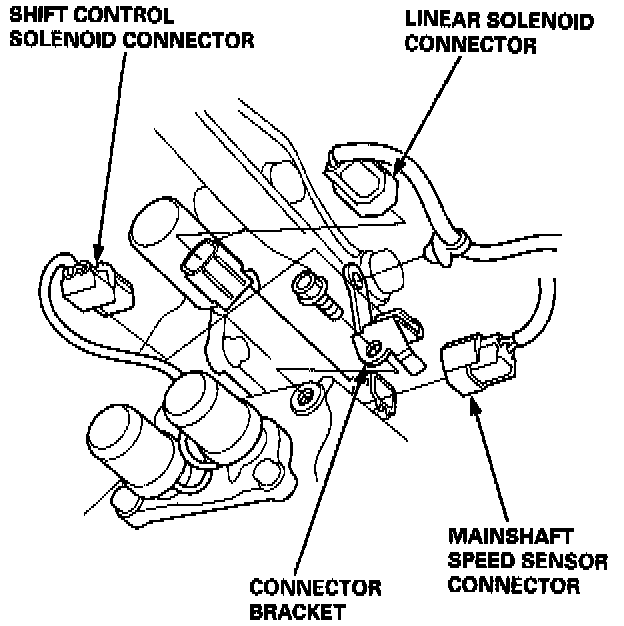 SHIFT CONTROL SOLENOID CONNECTOR

LINEAR SOLENOID CONNECTOR

MAINSHAFT SPEED SENSOR CONNECTOR

CONNECTOR BRACKET