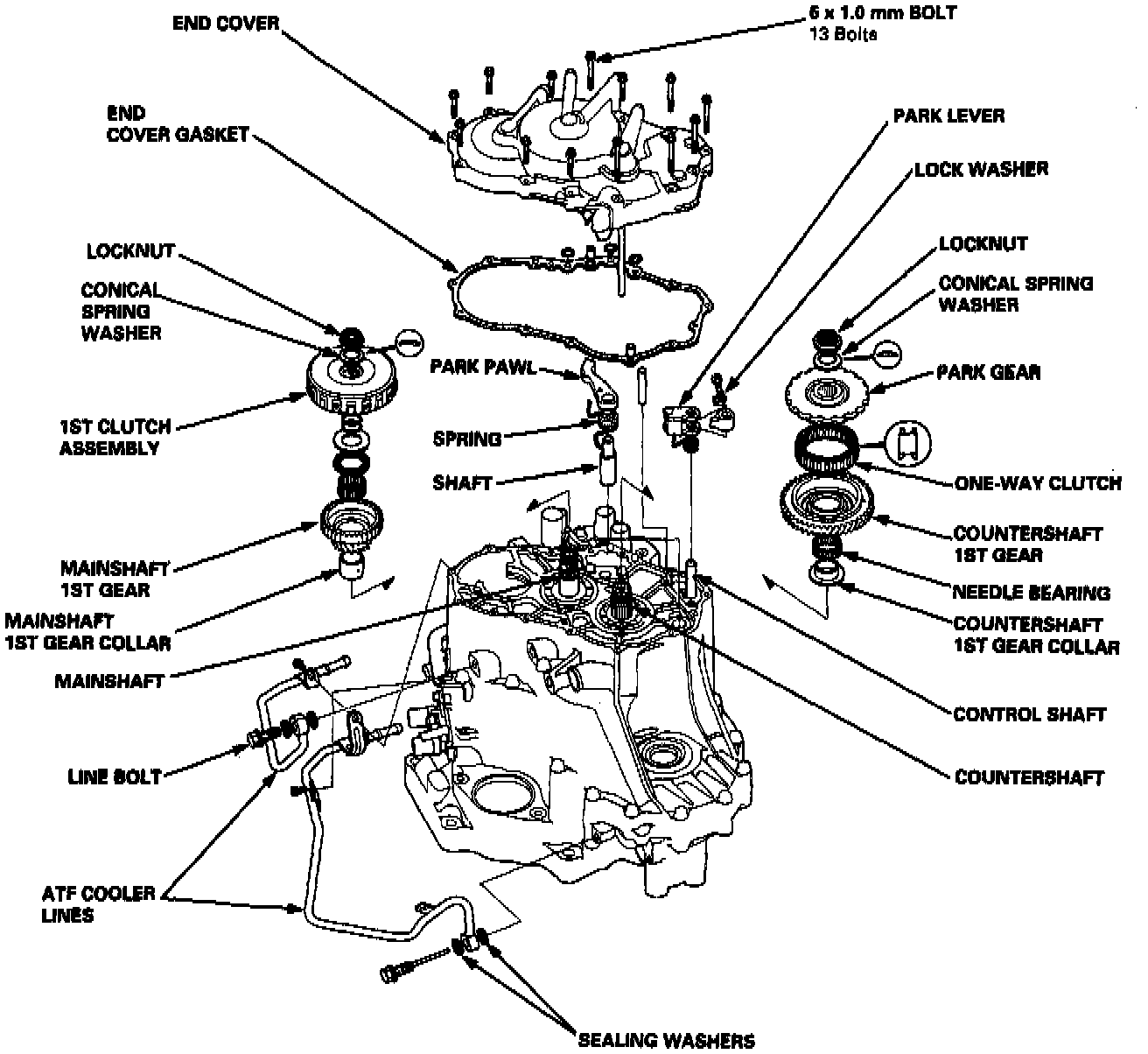 END COVER

6 x 1.0 mm BOLT
13 Bolts

END
COVER GASKET

PARK LEVER

LOCK WASHER

LOCKNUT

CONICAL
SPRING
WASHER

LOCKNUT

CONICAL SPRING
WASHER

PARK GEAR

PARK PAWL

1ST CLUTCH
ASSEMBLY

SPRING

SHAFT

ONE-WAY CLUTCH

COUNTERSHAFT
1ST GEAR

MAINSHAFT
1ST GEAR

NEEDLE BEARING

MAINSHAFT
1ST GEAR COLLAR

COUNTERSHAFT
1ST GEAR COLLAR

MAINSHAFT

CONTROL SHAFT

LINE BOLT

COUNTERSHAFT

ATF COOLER
LINES

SEALING WASHERS