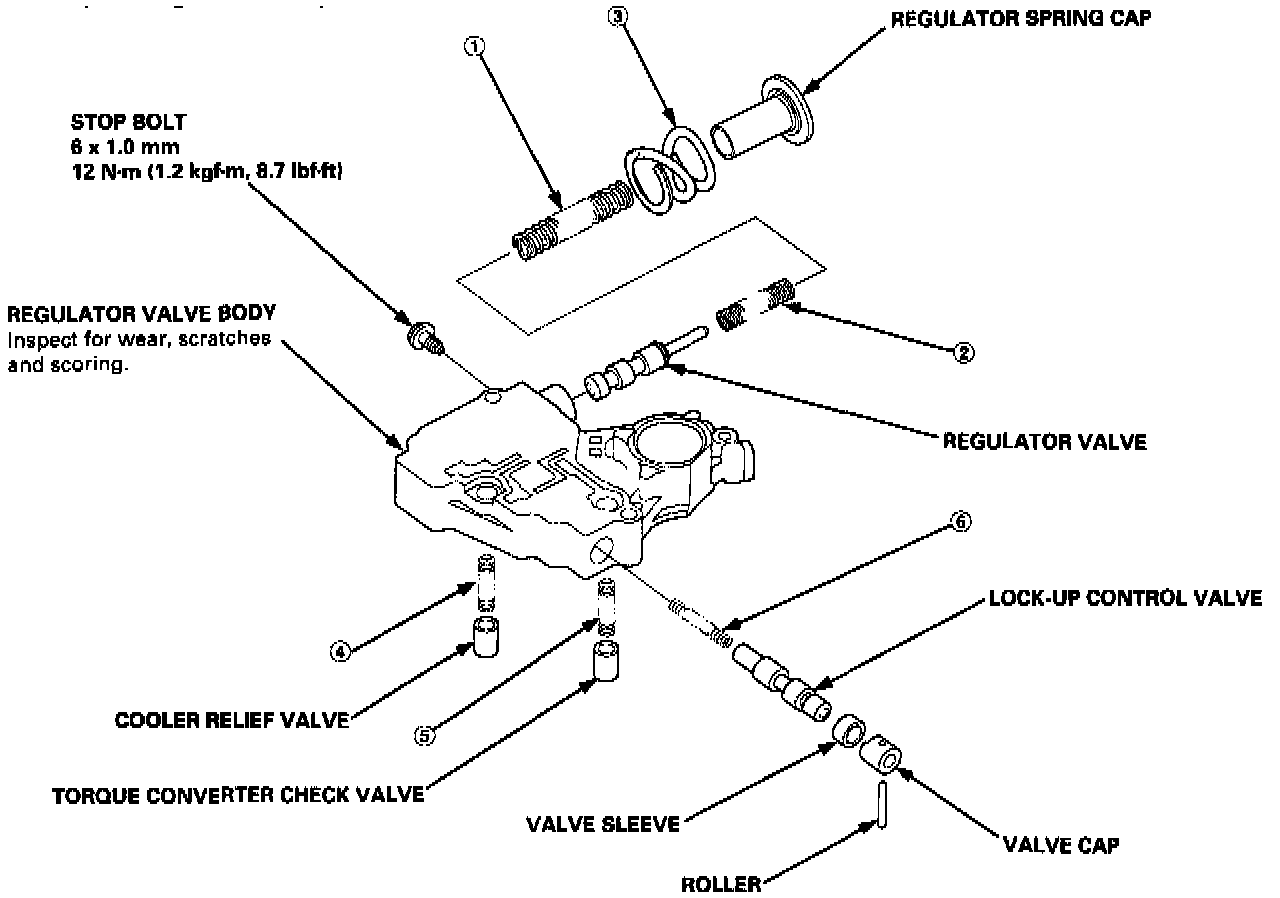 ①

③

REGULATOR SPRING CAP

STOP BOLT
6 x 1.0 mm
12 N·m (1.2 kgf·m, 8.7 lbf·ft)

REGULATOR VALVE BODY
Inspect for wear, scratches and scoring.

②

REGULATOR VALVE

⑥

LOCK-UP CONTROL VALVE

④

COOLER RELIEF VALVE

⑤

TORQUE CONVERTER CHECK VALVE

VALVE SLEEVE

VALVE CAP

ROLLER