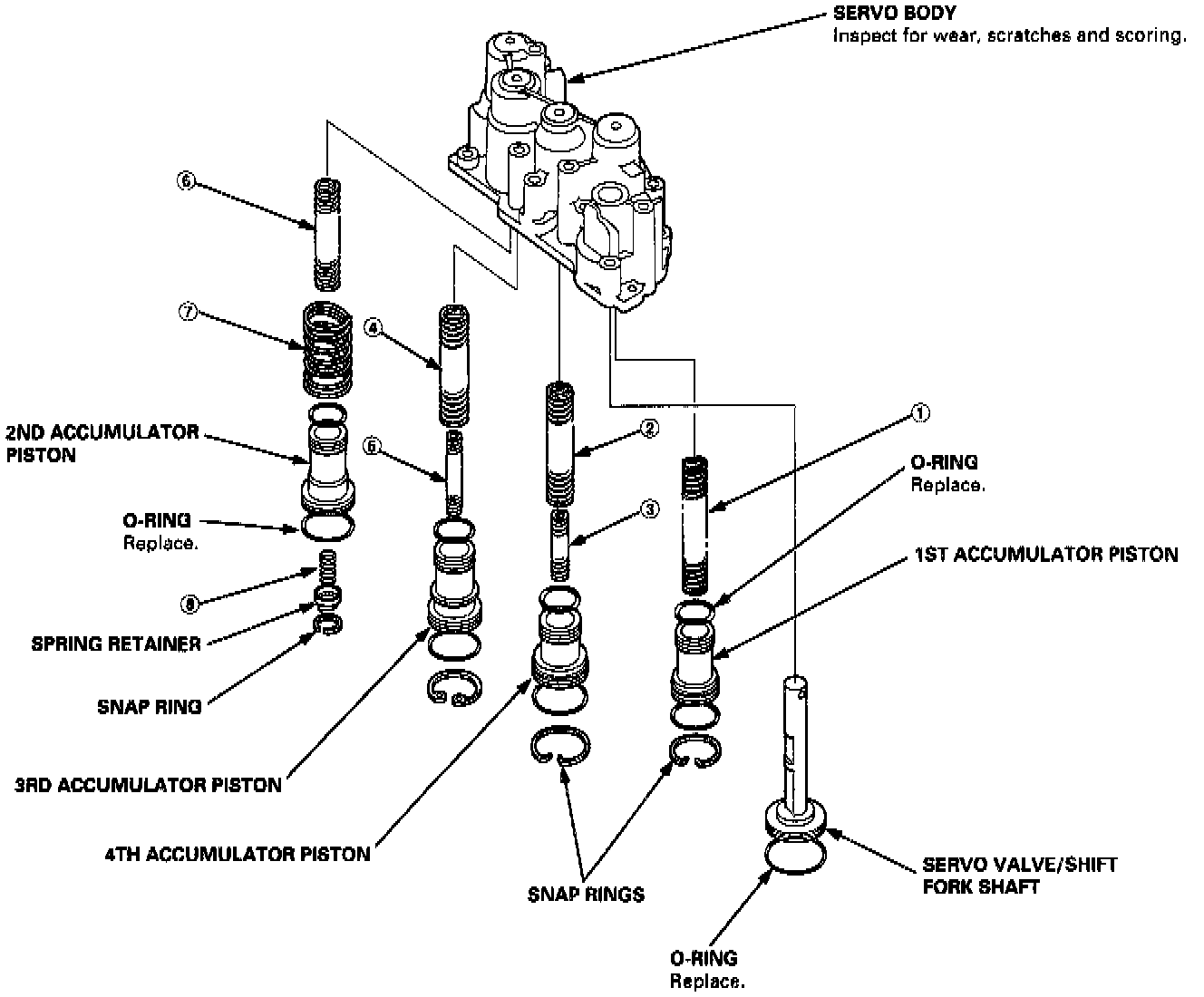 SERVO BODY
Inspect for wear, scratches and scoring.

⑥

⑦

④

2ND ACCUMULATOR PISTON

⑤

②

①

O-RING
Replace.

O-RING
Replace.

③

1ST ACCUMULATOR PISTON

⑧

SPRING RETAINER

SNAP RING

3RD ACCUMULATOR PISTON

4TH ACCUMULATOR PISTON

SNAP RINGS

SERVO VALVE/SHIFT FORK SHAFT

O-RING
Replace.