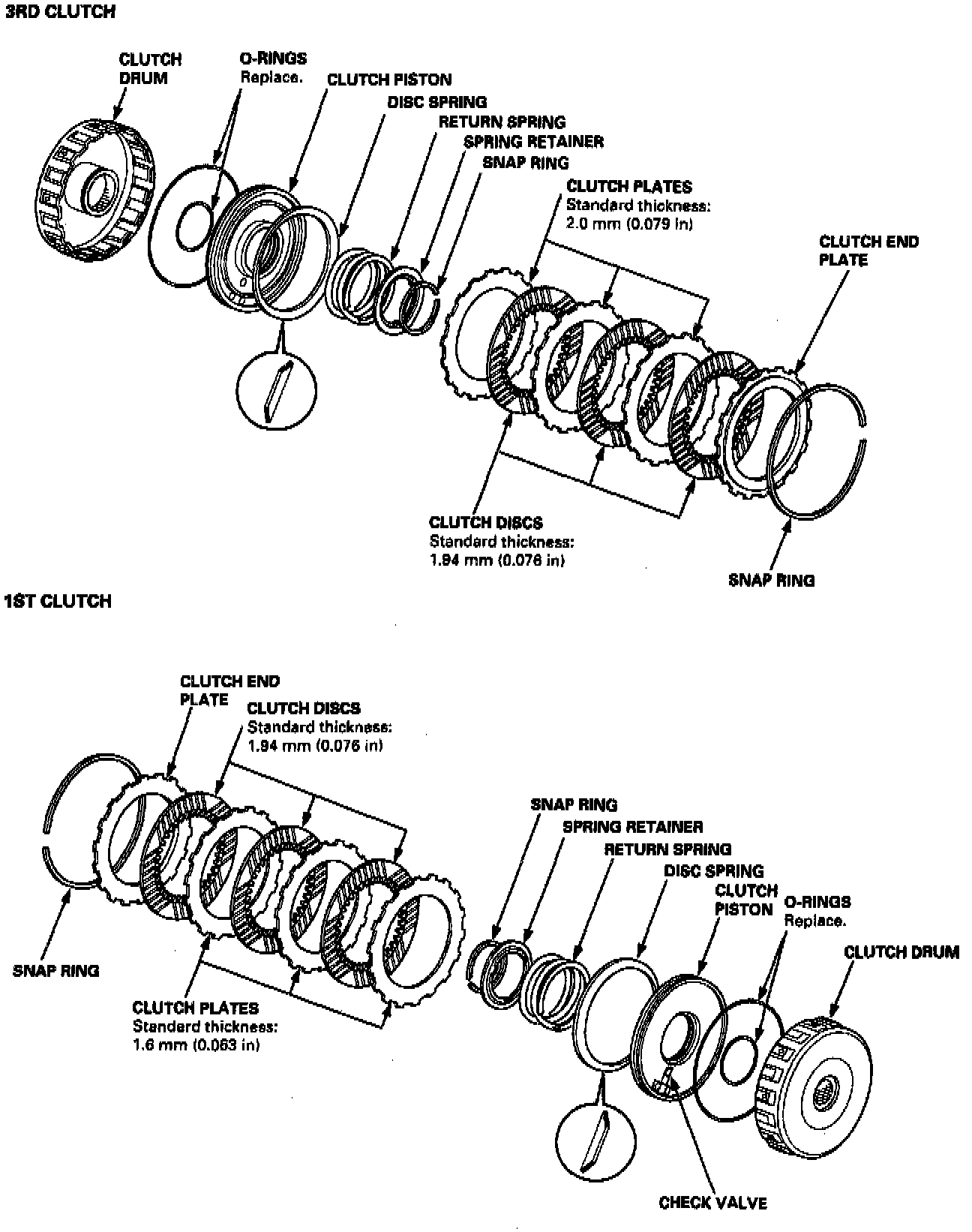 3RD CLUTCH

CLUTCH DRUM

O-RINGS
Replace.

CLUTCH PISTON

DISC SPRING

RETURN SPRING

SPRING RETAINER

SNAP RING

CLUTCH PLATES
Standard thickness:
2.0 mm (0.079 in)

CLUTCH END PLATE

CLUTCH DISCS
Standard thickness:
1.94 mm (0.076 in)

SNAP RING

1ST CLUTCH

CLUTCH END PLATE

CLUTCH DISCS
Standard thickness:
1.94 mm (0.076 in)

SNAP RING

SPRING RETAINER

RETURN SPRING

DISC SPRING

CLUTCH PISTON

O-RINGS
Replace.

CLUTCH DRUM

SNAP RING

CLUTCH PLATES
Standard thickness:
1.6 mm (0.063 in)

CHECK VALVE