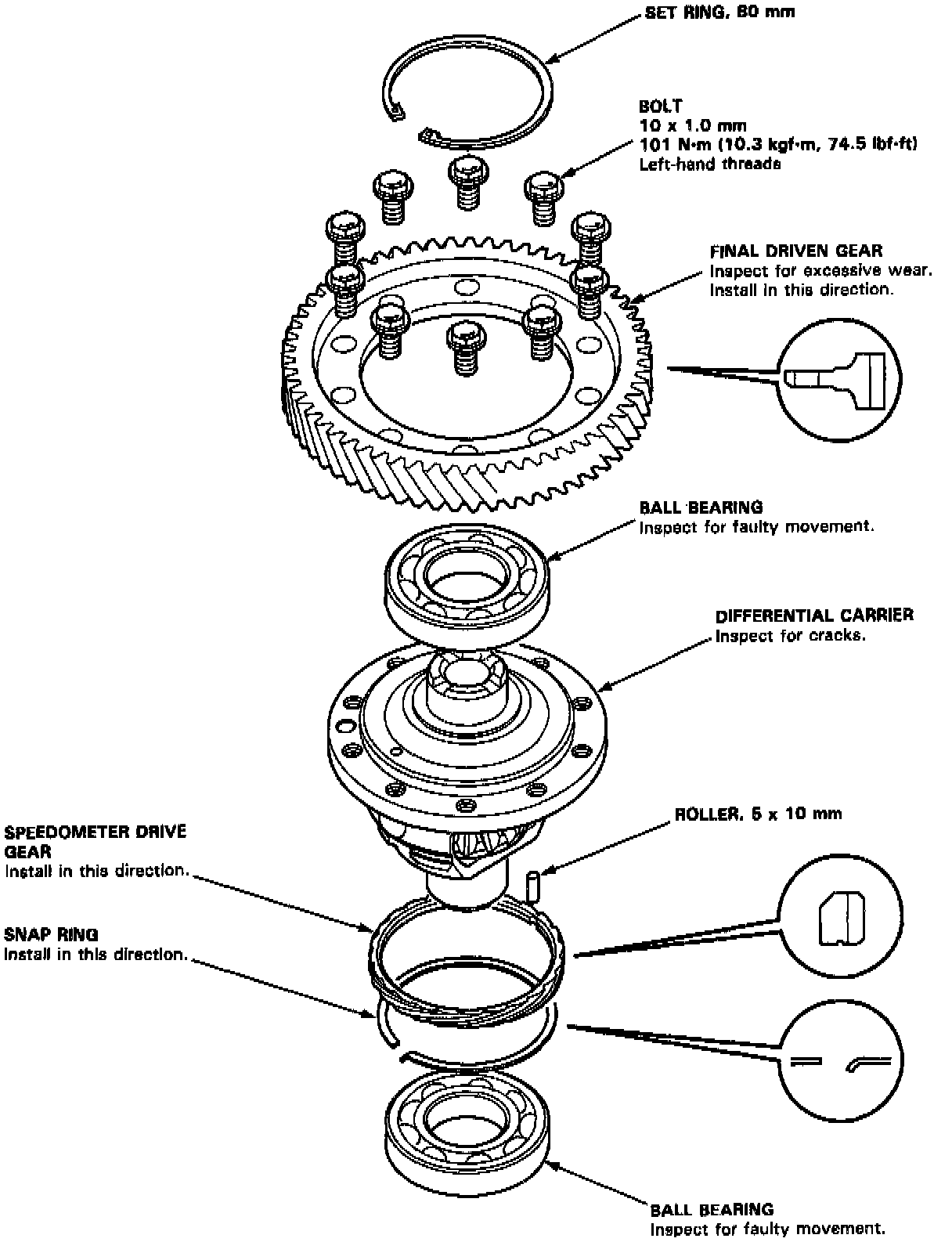 SET RING, 80 mm

BOLT
10 x 1.0 mm
101 N·m (10.3 kgf·m, 74.5 lbf·ft)
Left-hand threads

FINAL DRIVEN GEAR
Inspect for excessive wear.
Install in this direction.

BALL BEARING
Inspect for faulty movement.

DIFFERENTIAL CARRIER
Inspect for cracks.

ROLLER, 5 x 10 mm

SPEEDOMETER DRIVE GEAR
Install in this direction.

SNAP RING
Install in this direction.

BALL BEARING
Inspect for faulty movement.