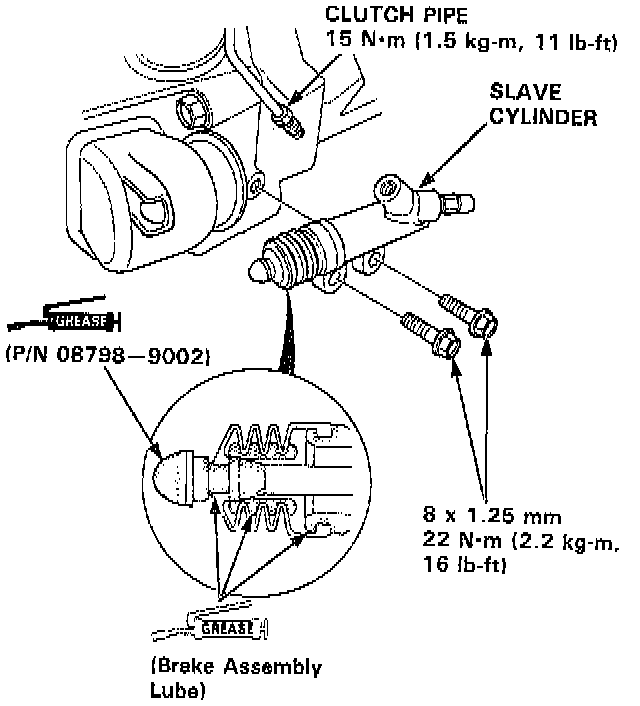 CLUTCH PIPE
15 N·m (1.5 kg-m, 11 lb-ft)

SLAVE
CYLINDER

GREASE
(P/N 08798—9002)

8 x 1.25 mm
22 N·m (2.2 kg-m,
16 lb-ft)

GREASE
(Brake Assembly
Lube)