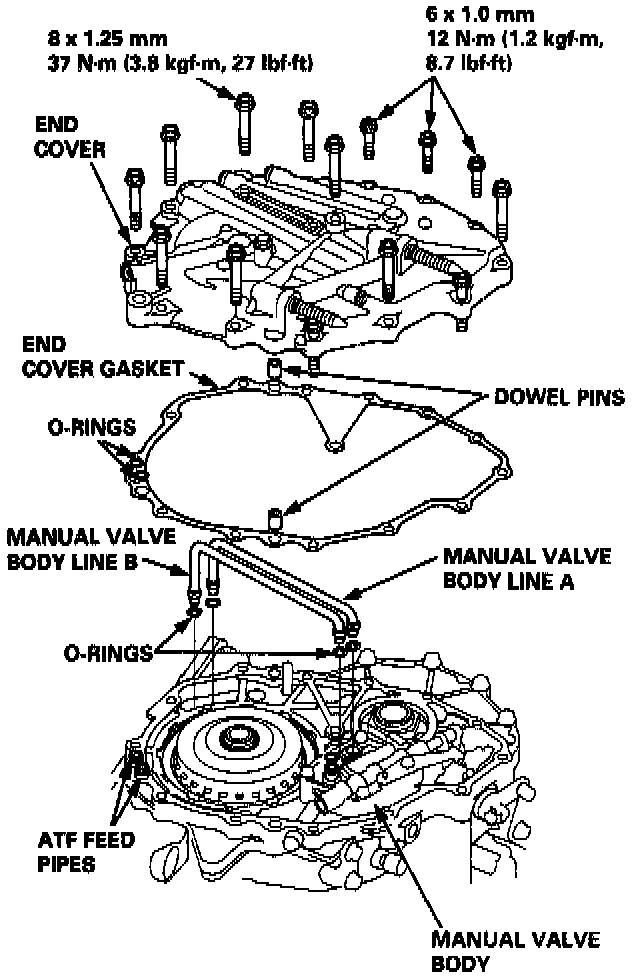 8 x 1.25 mm
37 N·m (3.8 kgf·m, 27 lbf·ft)

6 x 1.0 mm
12 N·m (1.2 kgf·m, 8.7 lbf·ft)

END COVER

END COVER GASKET

DOWEL PINS

O-RINGS

MANUAL VALVE BODY LINE B

MANUAL VALVE BODY LINE A

O-RINGS

ATF FEED PIPES

MANUAL VALVE BODY