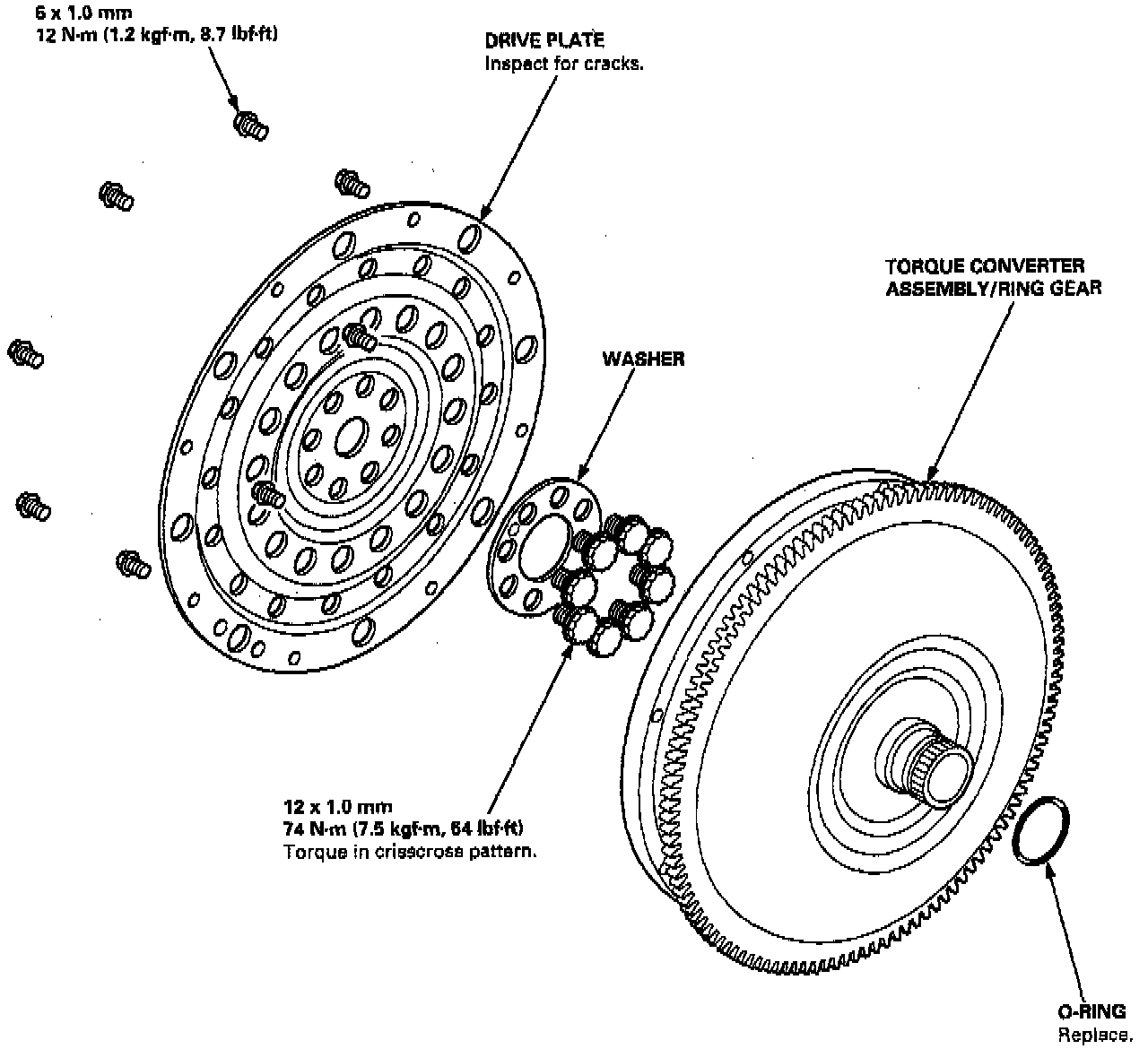 6 x 1.0 mm
12 N·m (1.2 kgf·m, 8.7 lbf·ft)

DRIVE PLATE
Inspect for cracks.

TORQUE CONVERTER
ASSEMBLY/RING GEAR

WASHER

12 x 1.0 mm
74 N·m (7.5 kgf·m, 54 lbf·ft)
Torque in crisscross pattern.

O-RING
Replace.