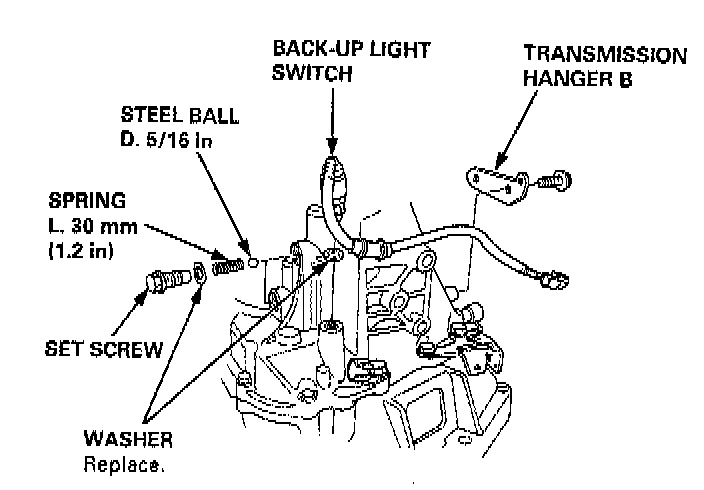 BACK-UP LIGHT SWITCH

TRANSMISSION HANGER B

STEEL BALL D. 5/16 in

SPRING L. 30 mm (1.2 in)

SET SCREW

WASHER Replace.