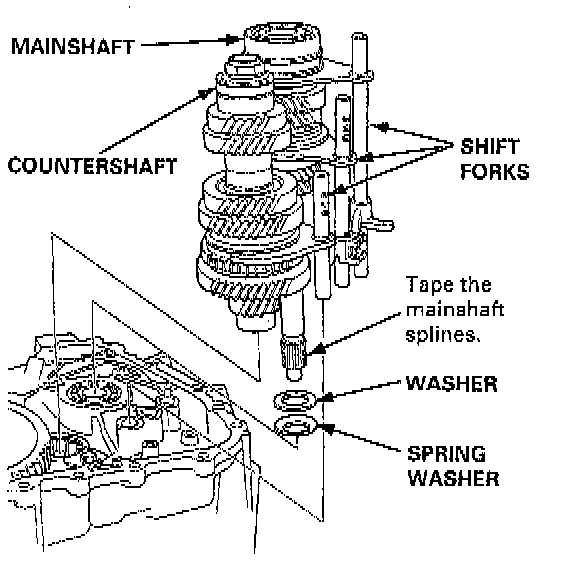 MAINSHAFT

COUNTERSHAFT

SHIFT FORKS

Tape the mainshaft splines.

WASHER

SPRING WASHER