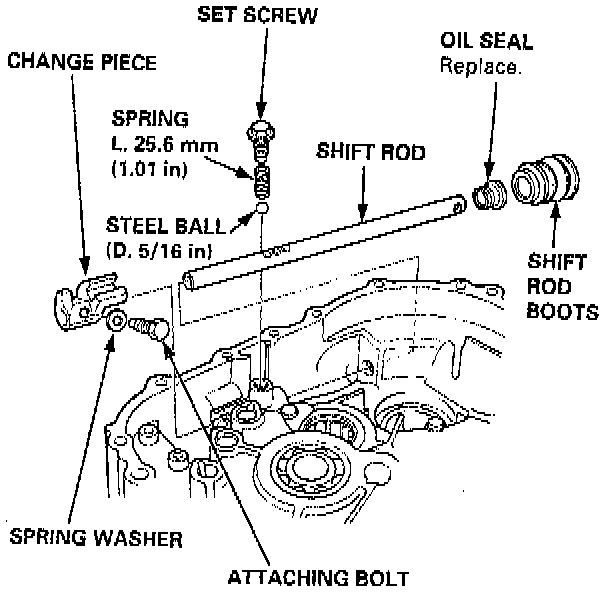 SET SCREW

CHANGE PIECE

OIL SEAL
Replace.

SPRING
L. 25.6 mm
(1.01 in)

SHIFT ROD

STEEL BALL
(D. 5/16 in)

SHIFT
ROD
BOOTS

SPRING WASHER

ATTACHING BOLT