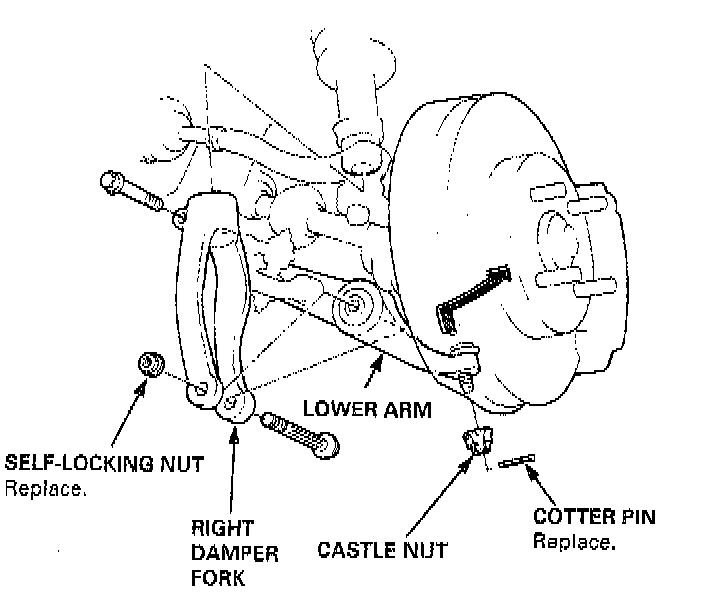 LOWER ARM

SELF-LOCKING NUT
Replace.

RIGHT DAMPER FORK

CASTLE NUT

COTTER PIN
Replace.