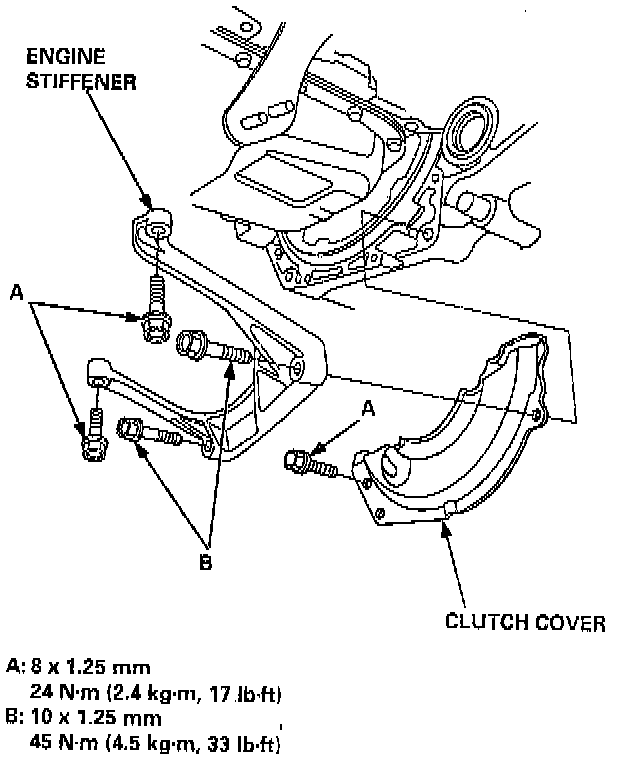 ENGINE STIFFENER

A

A

B

CLUTCH COVER

A: 8 x 1.25 mm
24 N·m (2.4 kg·m, 17 lb·ft)
B: 10 x 1.25 mm
45 N·m (4.5 kg·m, 33 lb·ft)