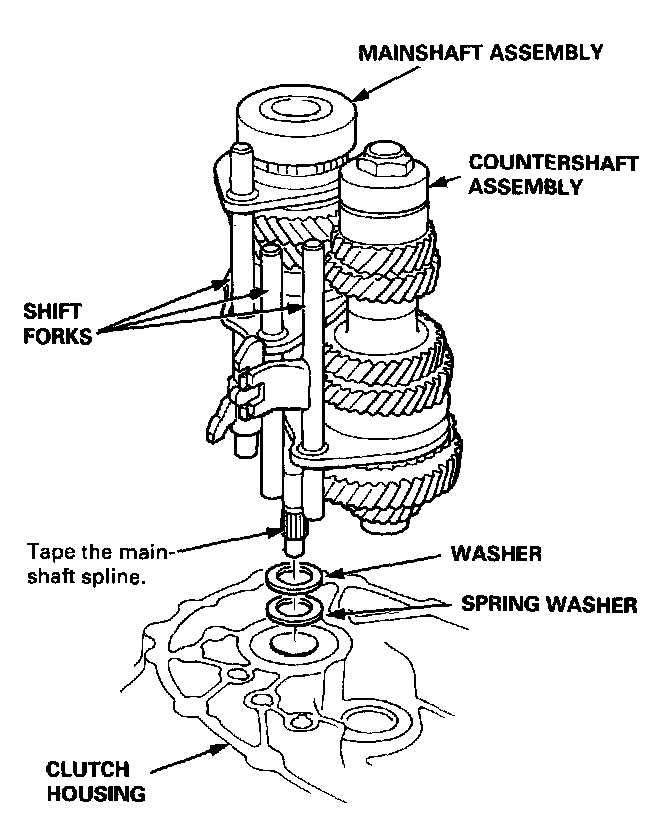 MAINSHAFT ASSEMBLY

COUNTERSHAFT ASSEMBLY

SHIFT FORKS

Tape the mainshaft spline.

WASHER

SPRING WASHER

CLUTCH HOUSING