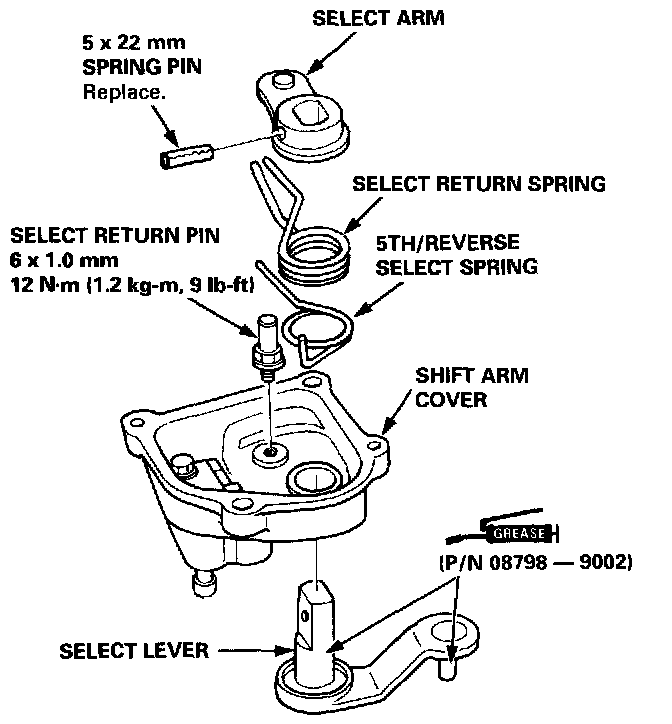 SELECT ARM

5 x 22 mm
SPRING PIN
Replace.

SELECT RETURN SPRING

SELECT RETURN PIN
6 x 1.0 mm
12 N·m (1.2 kg-m, 9 lb-ft)

5TH/REVERSE
SELECT SPRING

SHIFT ARM
COVER

GREASE

(P/N 08798 — 9002)

SELECT LEVER