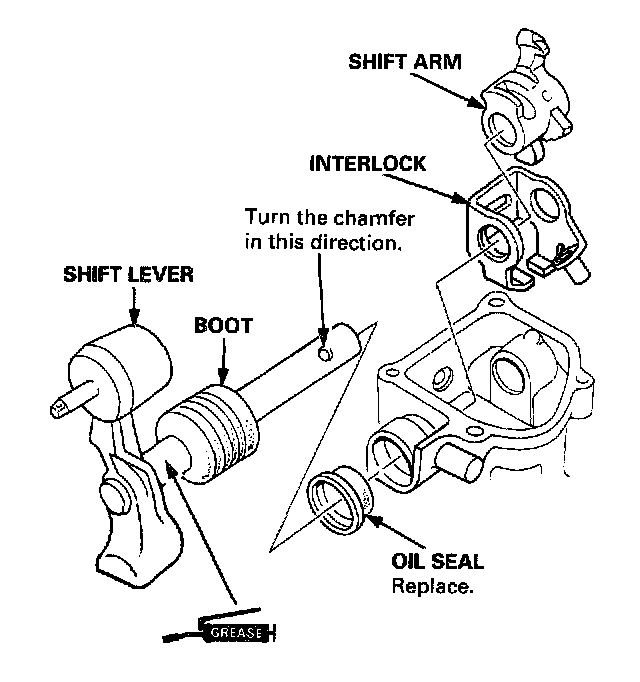 SHIFT ARM

INTERLOCK

Turn the chamfer in this direction.

SHIFT LEVER

BOOT

OIL SEAL
Replace.

GREASE