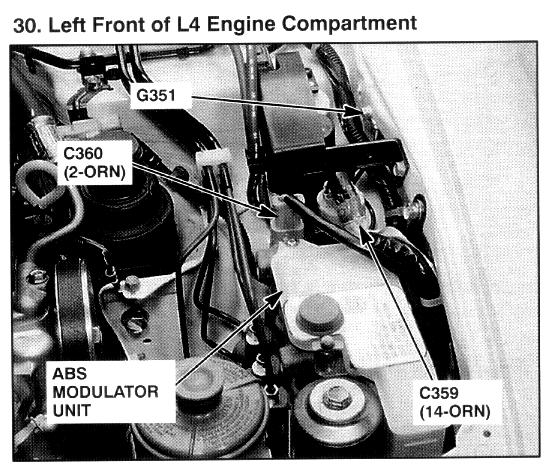 30. Left Front of L4 Engine Compartment

G351

C360
(2-ORN)

ABS
MODULATOR
UNIT

C359
(14-ORN)