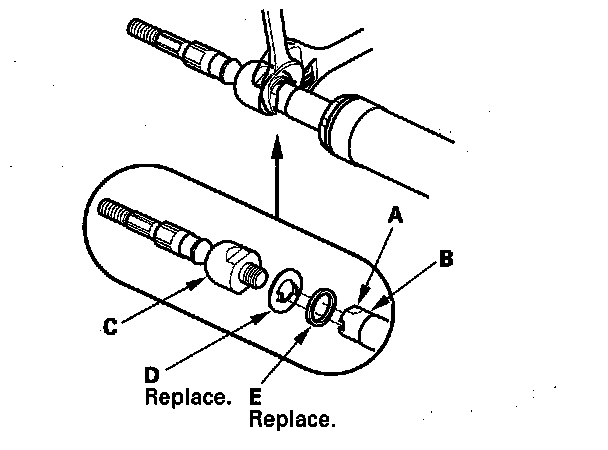 A
B
C
D
Replace.
E
Replace.