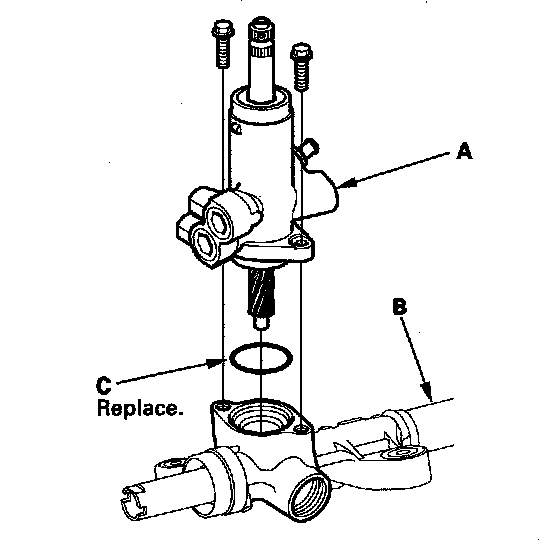 A

B

C
Replace.