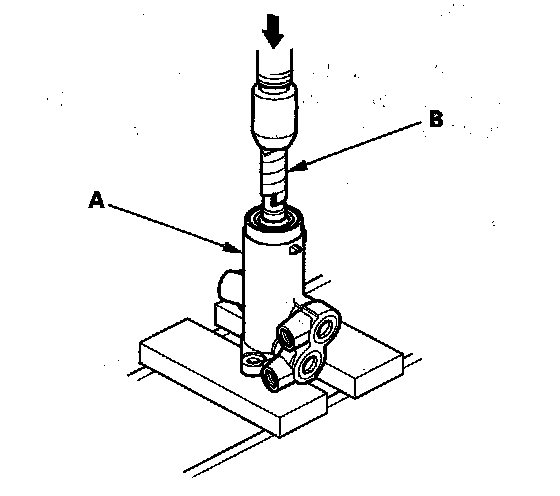 B

A