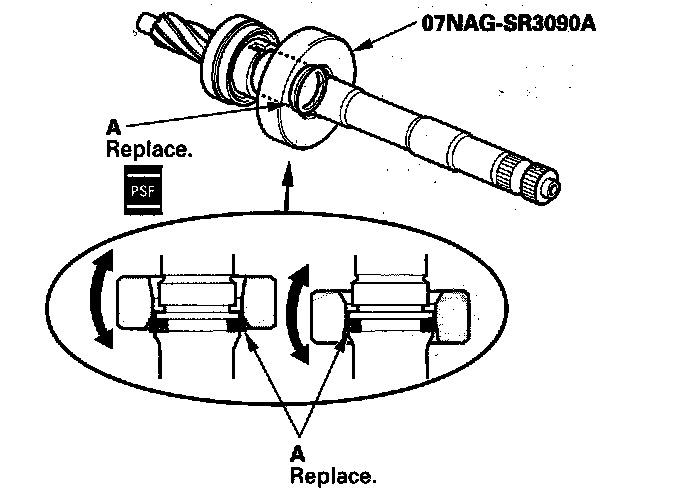 07NAG-SR3090A

A
Replace.

PSF

A
Replace.