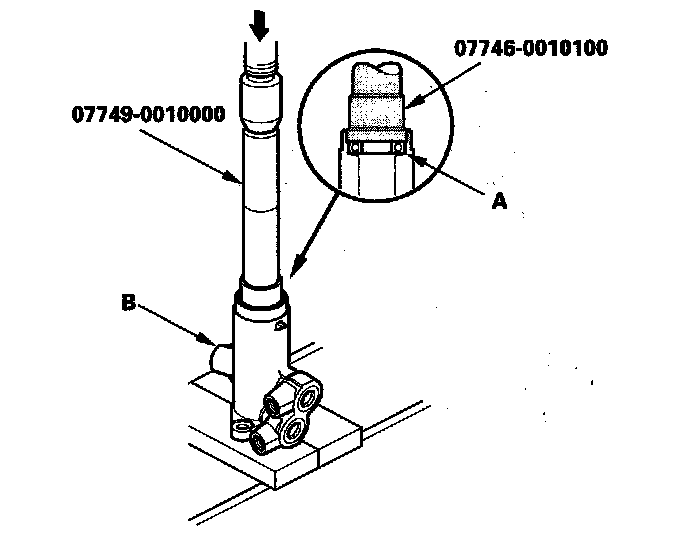 07746-0010100

07749-0010000

A

B