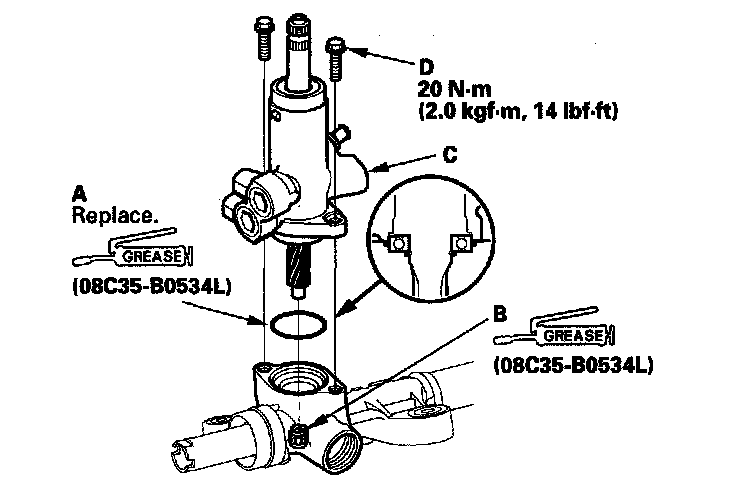 D
20 N·m
(2.0 kgf·m, 14 lbf·ft)

C

A
Replace.
GREASE
(08C35-B0534L)

B
GREASE
(08C35-B0534L)