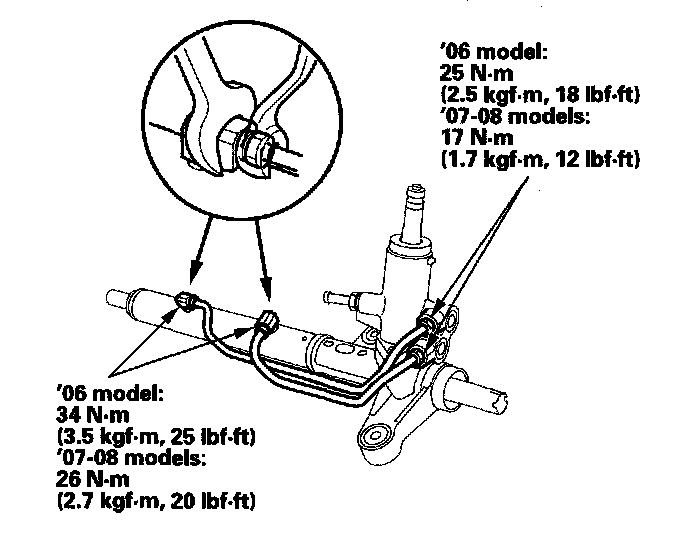 '06 model:
25 N·m
(2.5 kgf·m, 18 lbf·ft)
'07-08 models:
17 N·m
(1.7 kgf·m, 12 lbf·ft)

'06 model:
34 N·m
(3.5 kgf·m, 25 lbf·ft)
'07-08 models:
26 N·m
(2.7 kgf·m, 20 lbf·ft)