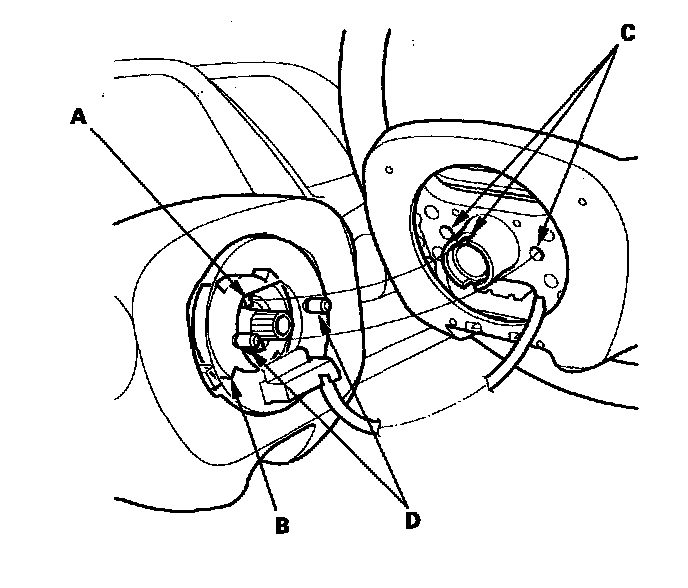 C
A
B
D