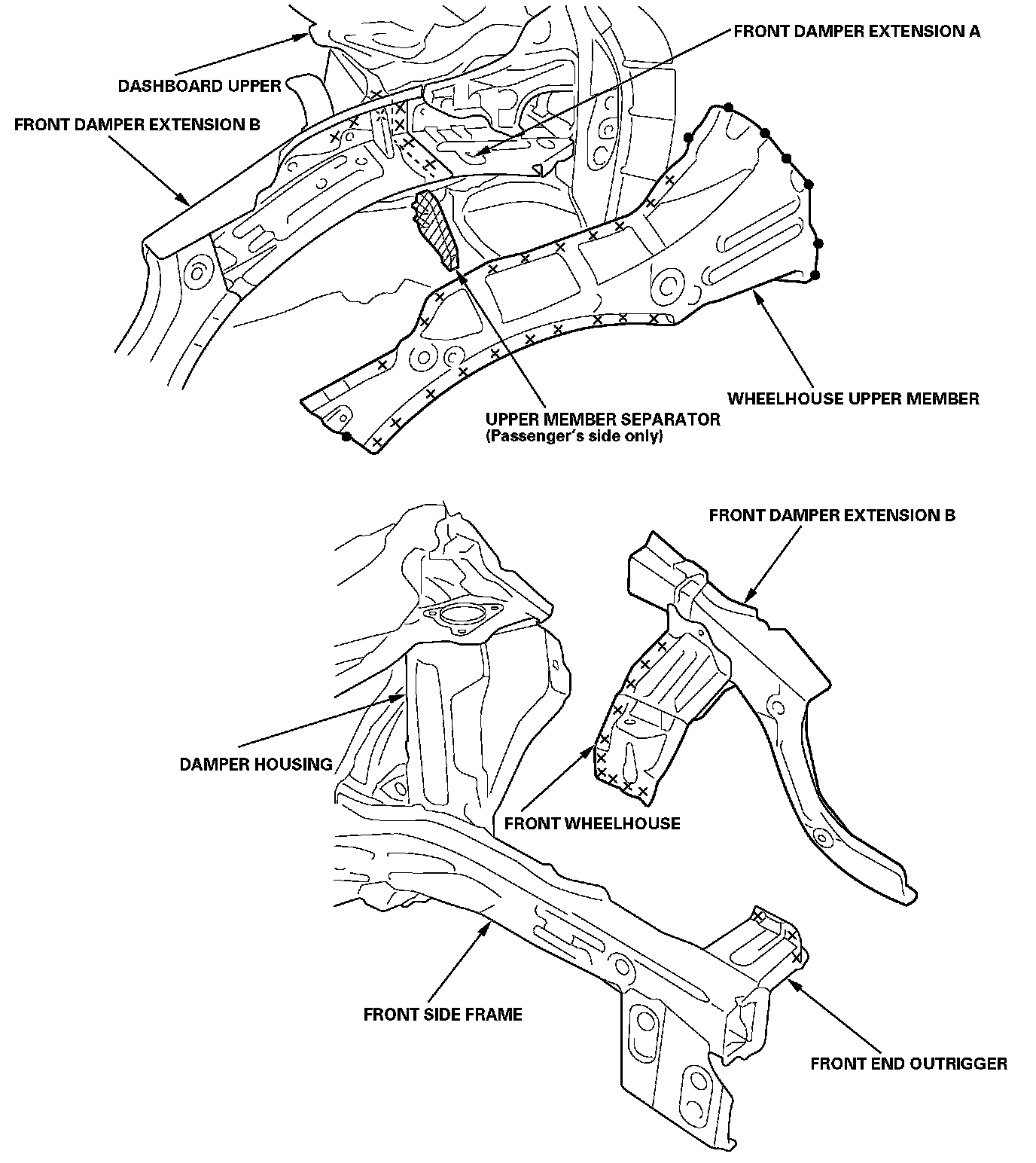 FRONT DAMPER EXTENSION A

DASHBOARD UPPER

FRONT DAMPER EXTENSION B

WHEELHOUSE UPPER MEMBER

UPPER MEMBER SEPARATOR
(Passenger's side only)

FRONT DAMPER EXTENSION B

DAMPER HOUSING

FRONT WHEELHOUSE

FRONT SIDE FRAME

FRONT END OUTRIGGER