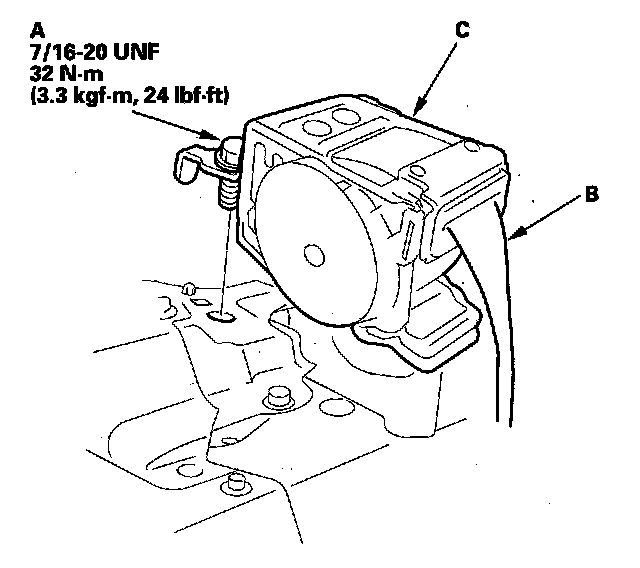 A
7/16-20 UNF
32 N·m
(3.3 kgf·m, 24 lbf·ft)

C

B