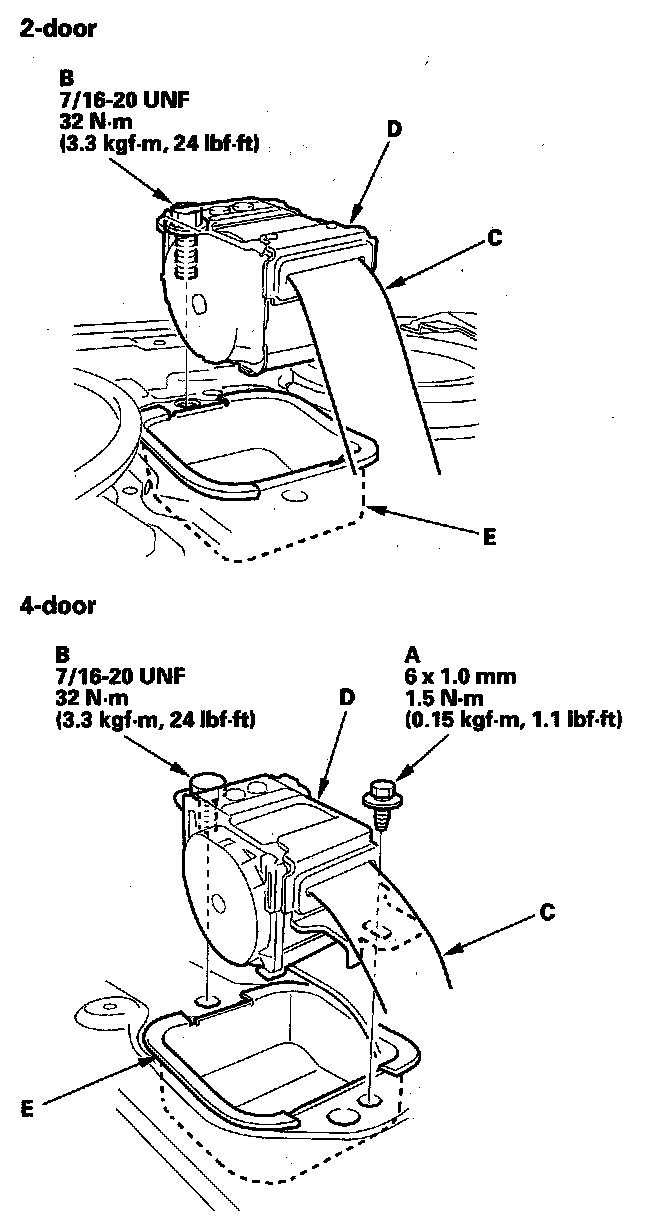 2-door

B
7/16-20 UNF
32 N·m
(3.3 kgf·m, 24 lbf·ft)

D

C

E

4-door

B
7/16-20 UNF
32 N·m
(3.3 kgf·m, 24 lbf·ft)

D

A
6 x 1.0 mm
1.5 N·m
(0.15 kgf·m, 1.1 lbf·ft)

C

E