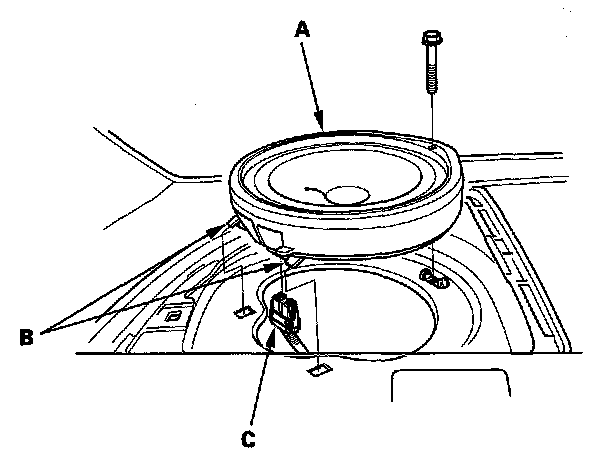 A

B

C