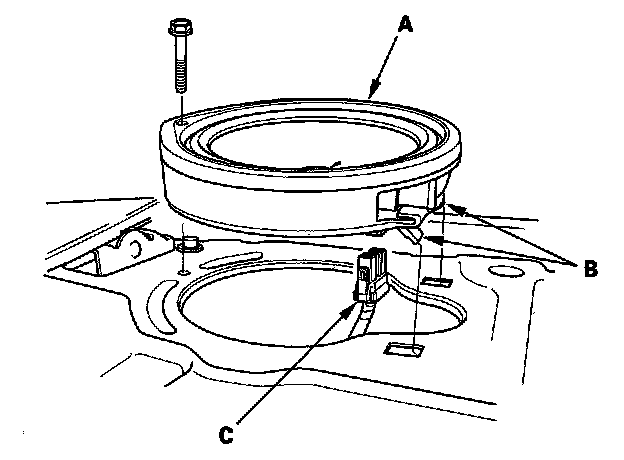 A
B
C