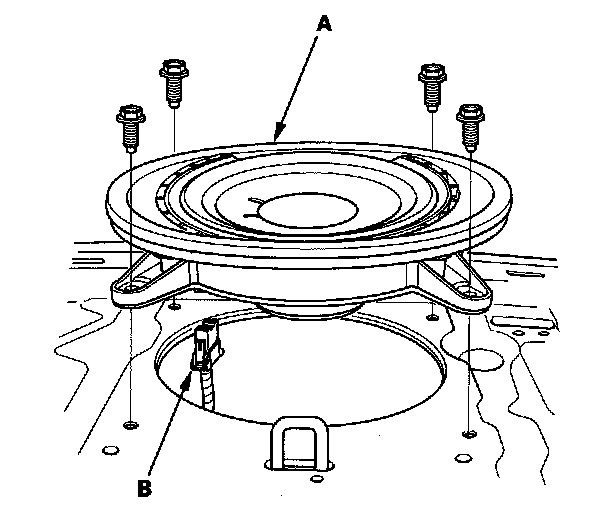 A

B