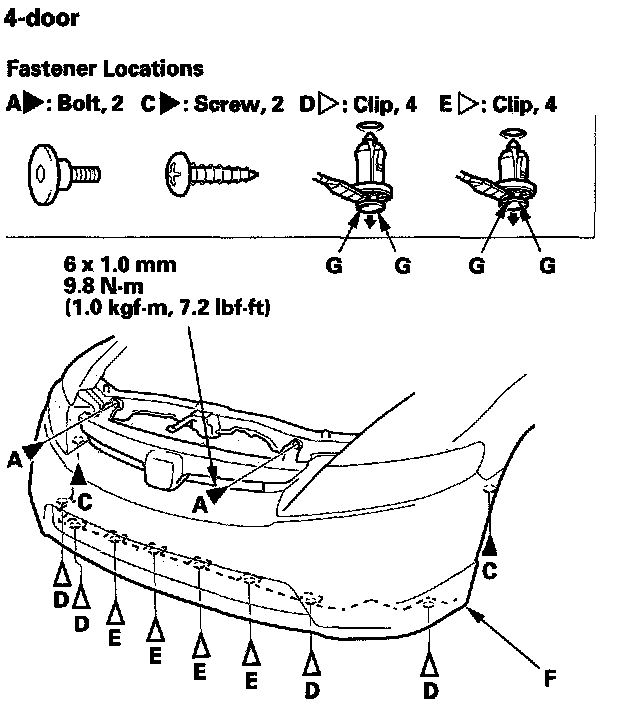 4-door

Fastener Locations

A▶: Bolt, 2 C▶: Screw, 2 D▷: Clip, 4 E▷: Clip, 4

G G G G

6 x 1.0 mm
9.8 N·m
(1.0 kgf·m, 7.2 lbf·ft)

A
C
A
C
D
D
E
E
E
E
D
D
F