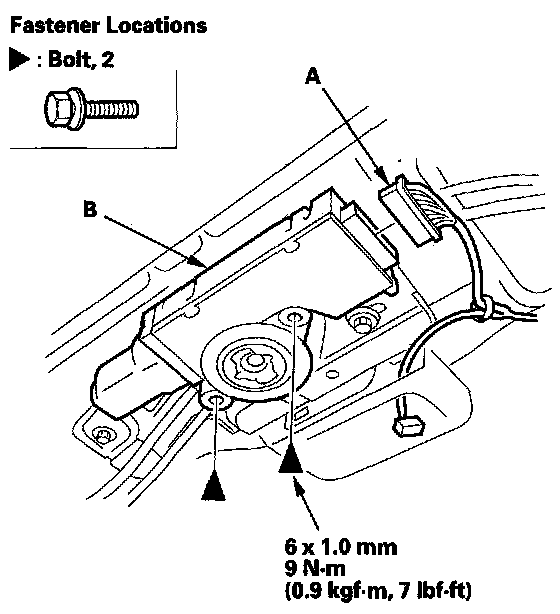 Fastener Locations

▶ : Bolt, 2

A

B

6 x 1.0 mm
9 N·m
(0.9 kgf·m, 7 lbf·ft)