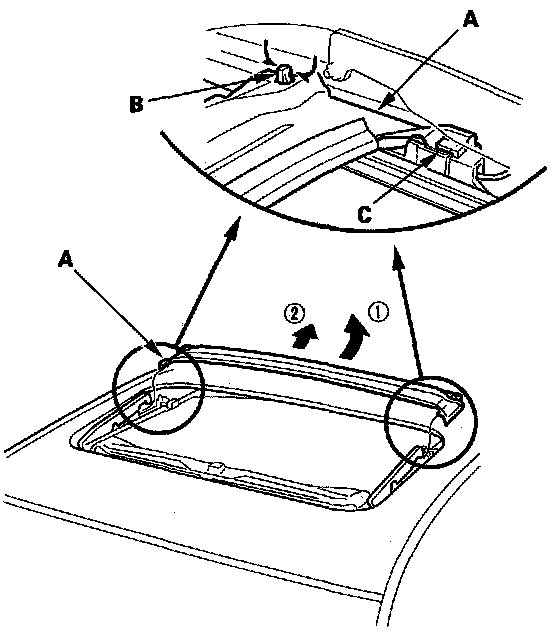 A

B

C

A

②

①