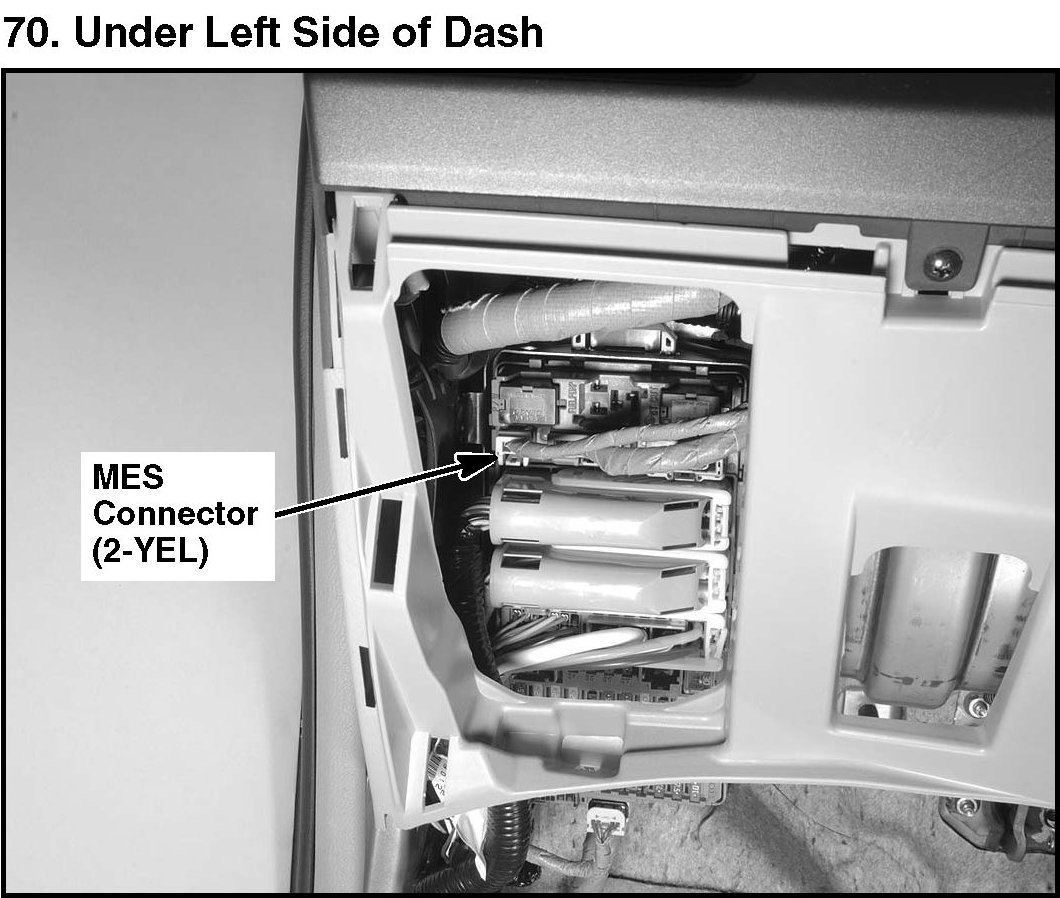 70. Under Left Side of Dash

MES Connector (2-YEL)