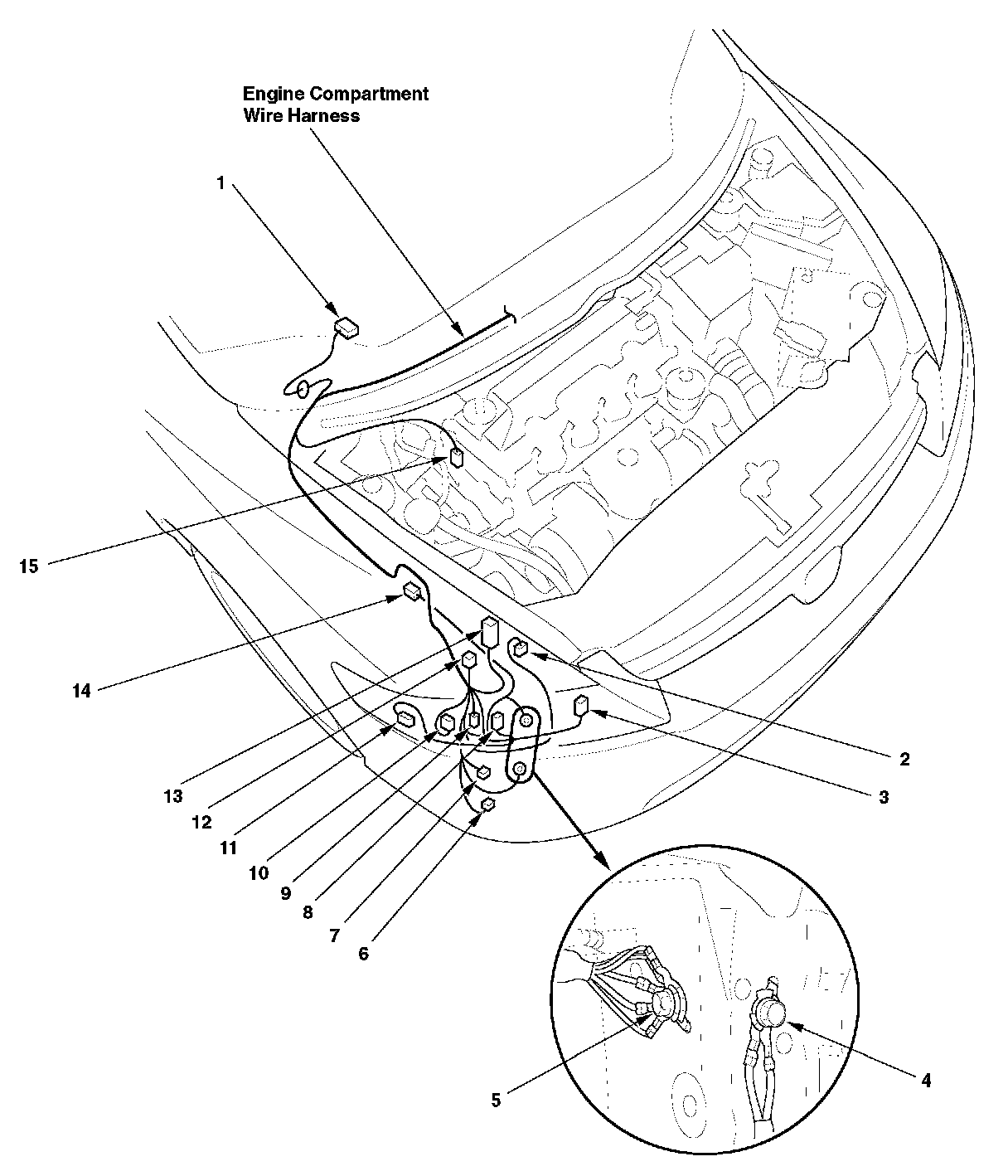 Engine Compartment Wire Harness

1

15

14

13

12

11

10

9

8

7

6

2

3

5

4