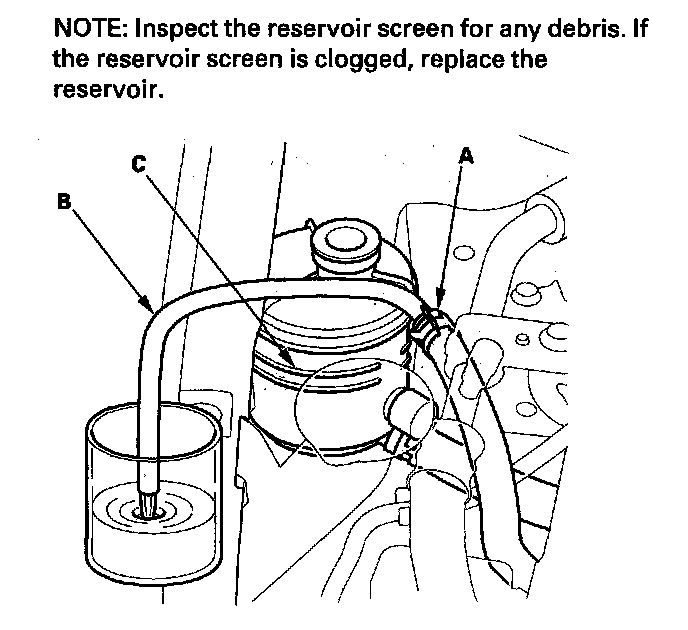 NOTE: Inspect the reservoir screen for any debris. If the reservoir screen is clogged, replace the reservoir.

C

A

B