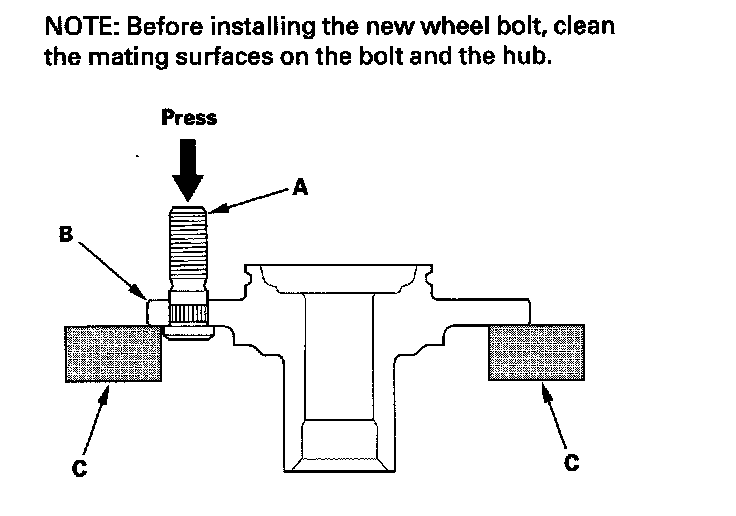 NOTE: Before installing the new wheel bolt, clean the mating surfaces on the bolt and the hub.

Press

A

B

C

C