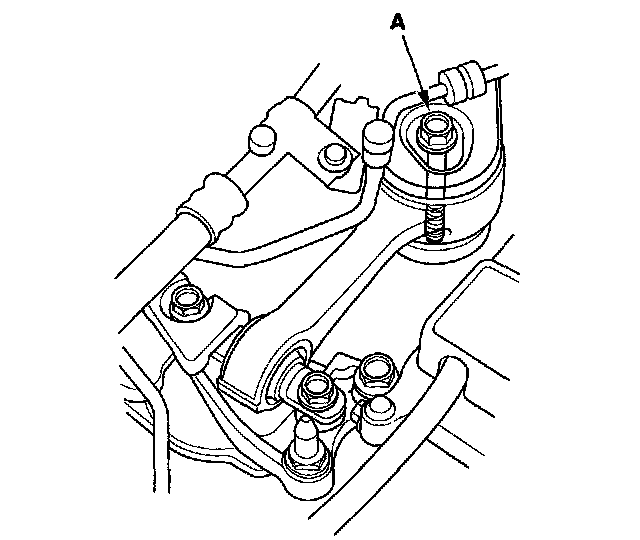 A