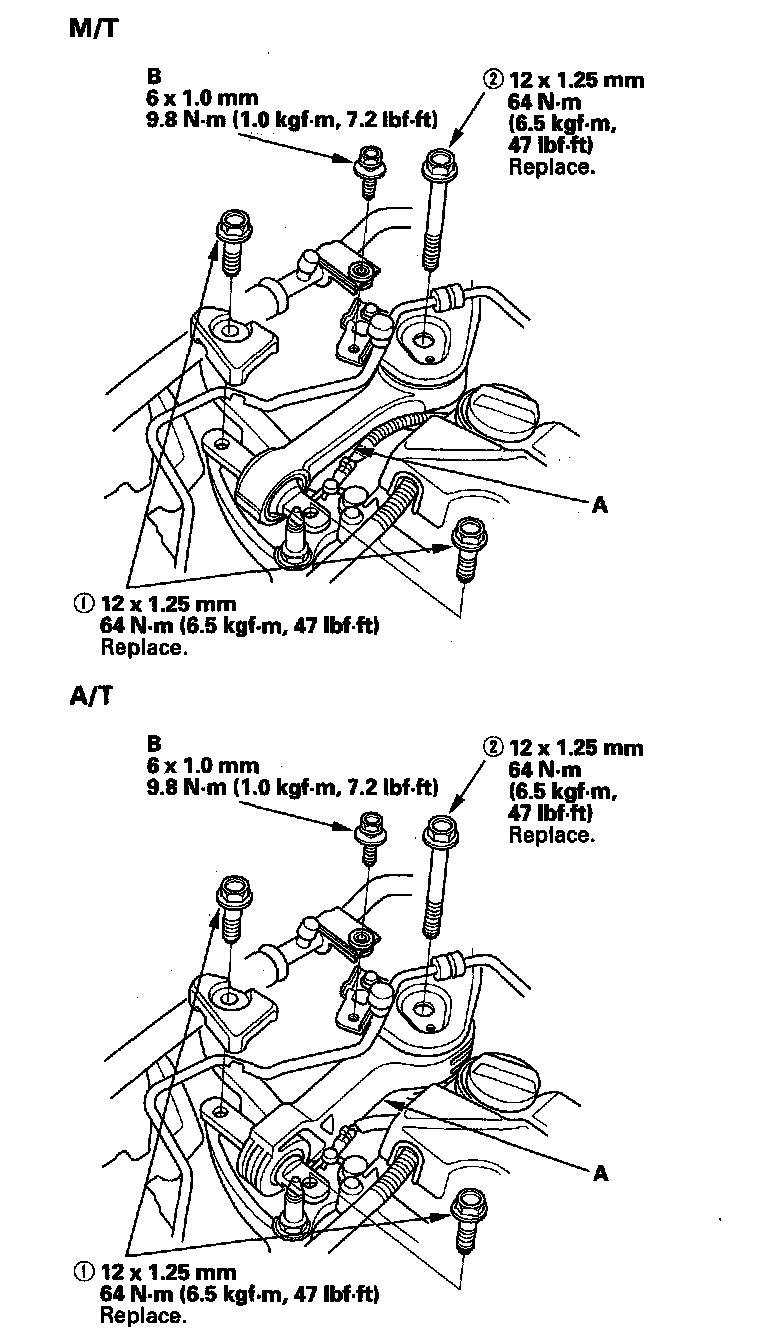 M/T

B
6 x 1.0 mm
9.8 N·m (1.0 kgf·m, 7.2 lbf·ft)

② 12 x 1.25 mm
64 N·m
(6.5 kgf·m,
47 lbf·ft)
Replace.

A

① 12 x 1.25 mm
64 N·m (6.5 kgf·m, 47 lbf·ft)
Replace.

A/T

B
6 x 1.0 mm
9.8 N·m (1.0 kgf·m, 7.2 lbf·ft)

② 12 x 1.25 mm
64 N·m
(6.5 kgf·m,
47 lbf·ft)
Replace.

A

① 12 x 1.25 mm
64 N·m (6.5 kgf·m, 47 lbf·ft)
Replace.