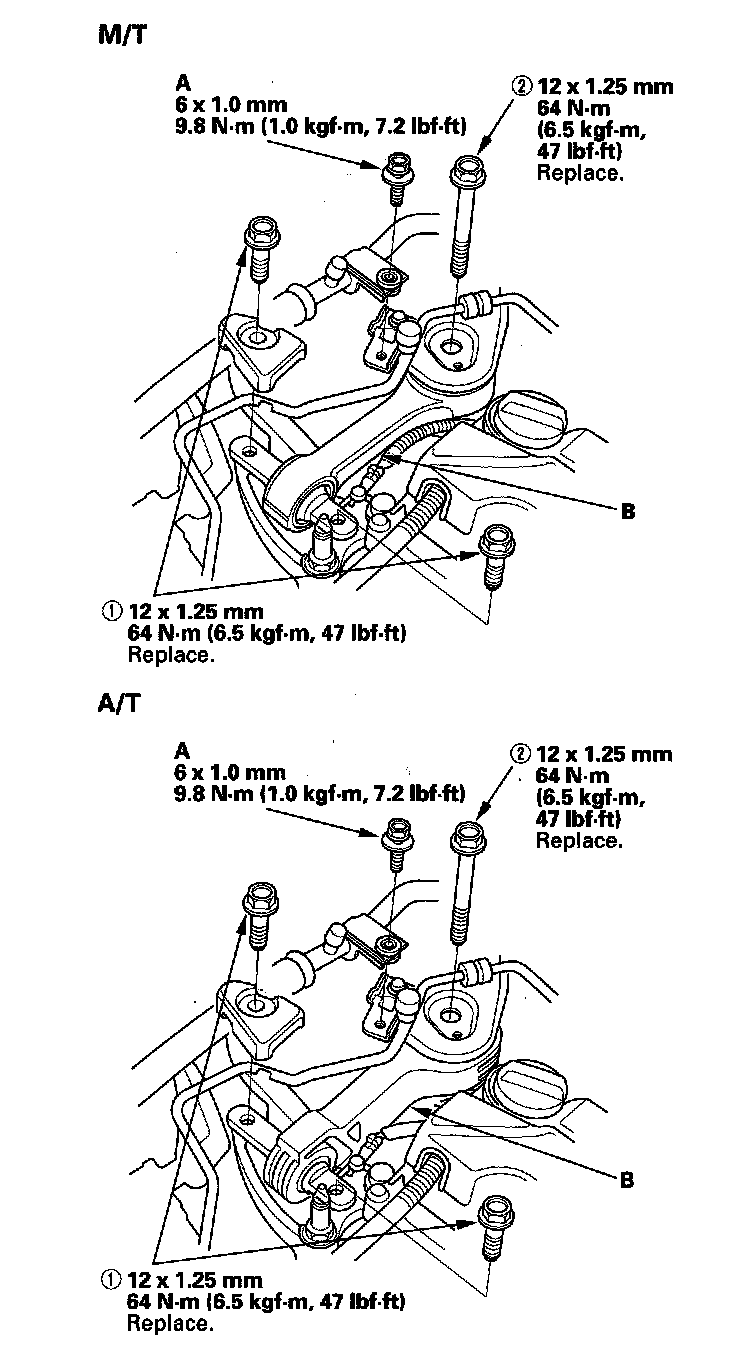 M/T

A
6 x 1.0 mm
9.8 N·m (1.0 kgf·m, 7.2 lbf·ft)

② 12 x 1.25 mm
64 N·m
(6.5 kgf·m,
47 lbf·ft)
Replace.

B

① 12 x 1.25 mm
64 N·m (6.5 kgf·m, 47 lbf·ft)
Replace.

A/T

A
6 x 1.0 mm
9.8 N·m (1.0 kgf·m, 7.2 lbf·ft)

② 12 x 1.25 mm
64 N·m
(6.5 kgf·m,
47 lbf·ft)
Replace.

B

① 12 x 1.25 mm
64 N·m (6.5 kgf·m, 47 lbf·ft)
Replace.