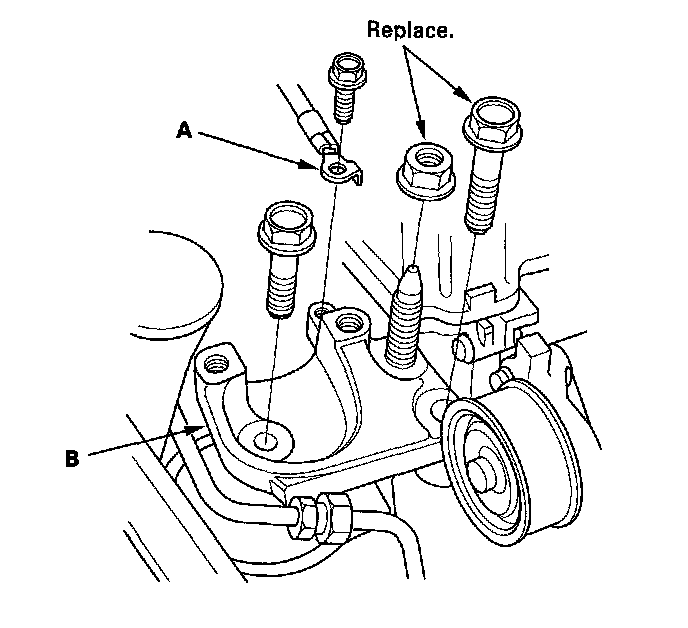 Replace.

A

B