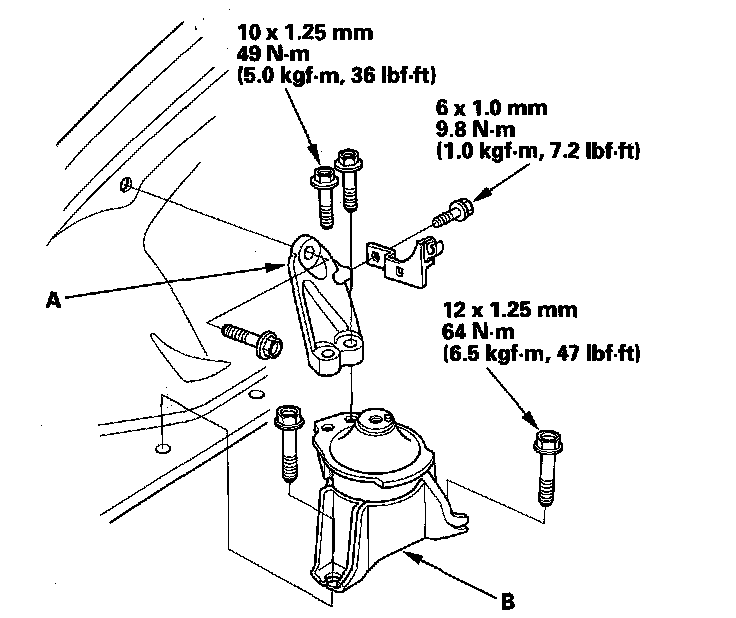 10 x 1.25 mm
49 N·m
(5.0 kgf·m, 36 lbf·ft)

6 x 1.0 mm
9.8 N·m
(1.0 kgf·m, 7.2 lbf·ft)

A

12 x 1.25 mm
64 N·m
(6.5 kgf·m, 47 lbf·ft)

B