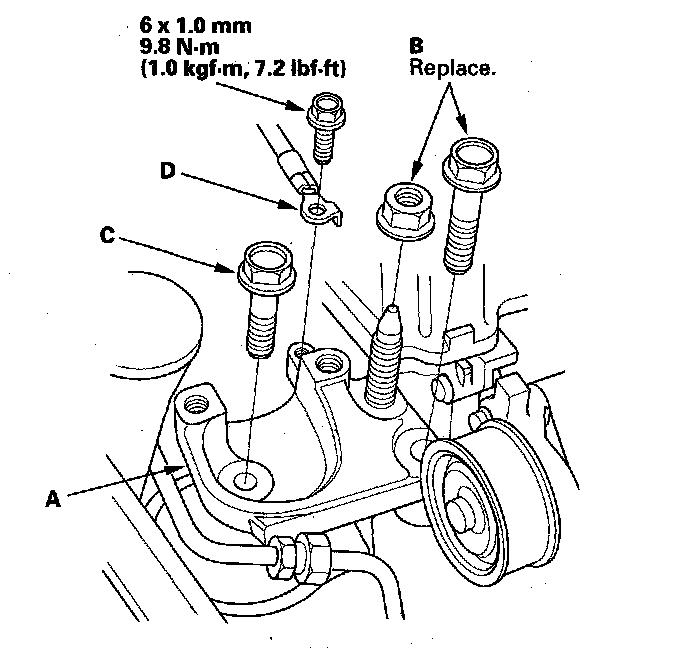 6 x 1.0 mm
9.8 N·m
(1.0 kgf·m, 7.2 lbf·ft)

B
Replace.

D

C

A