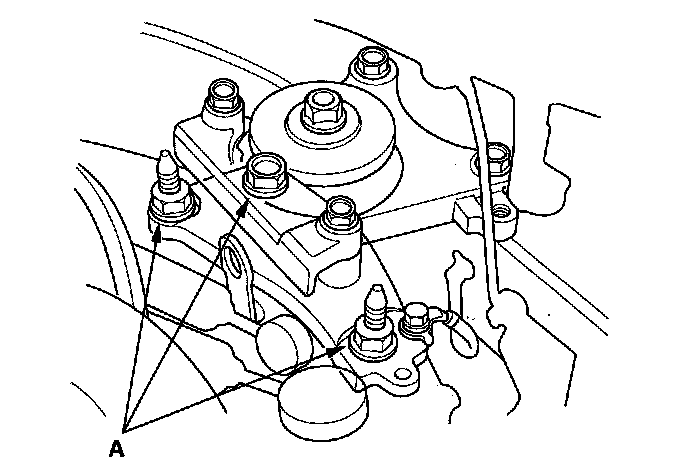 A